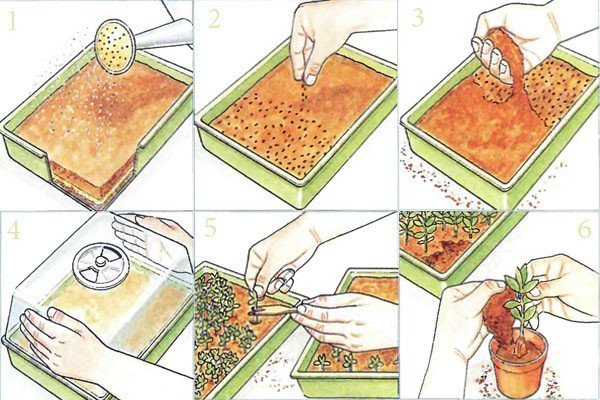 1

2

3

4

5

6